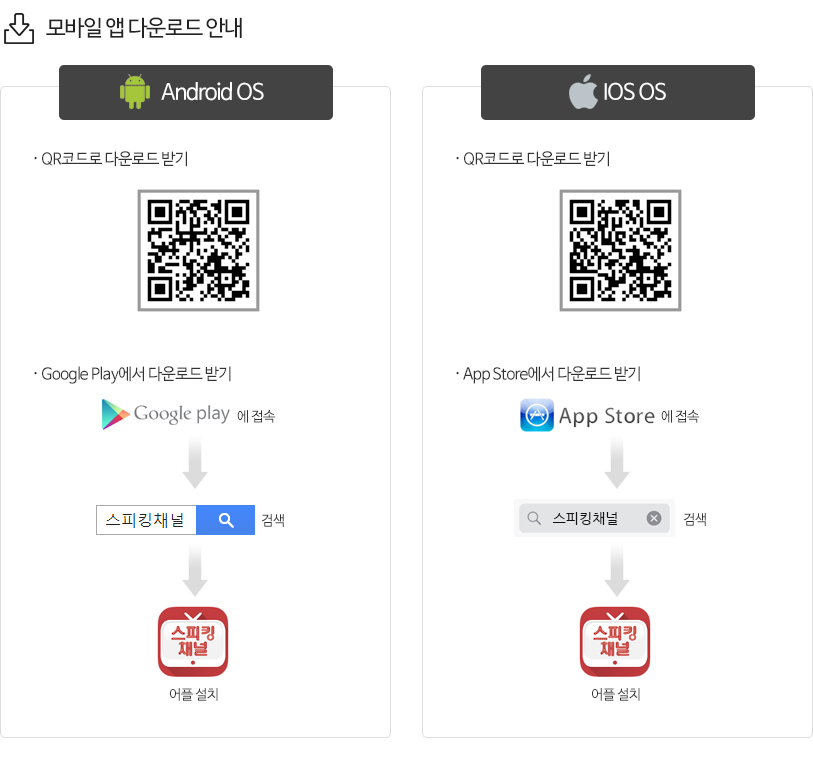 모바일 앱 다운로드 안내

Android OS

· QR코드로 다운로드 받기

· Google Play에서 다운로드 받기

Google play 에 접속

스피킹채널

검색

스피킹 채널

어플 설치

IOS OS

· QR코드로 다운로드 받기

· App Store에서 다운로드 받기

App Store 에 접속

스피킹채널

검색

스피킹 채널

어플 설치